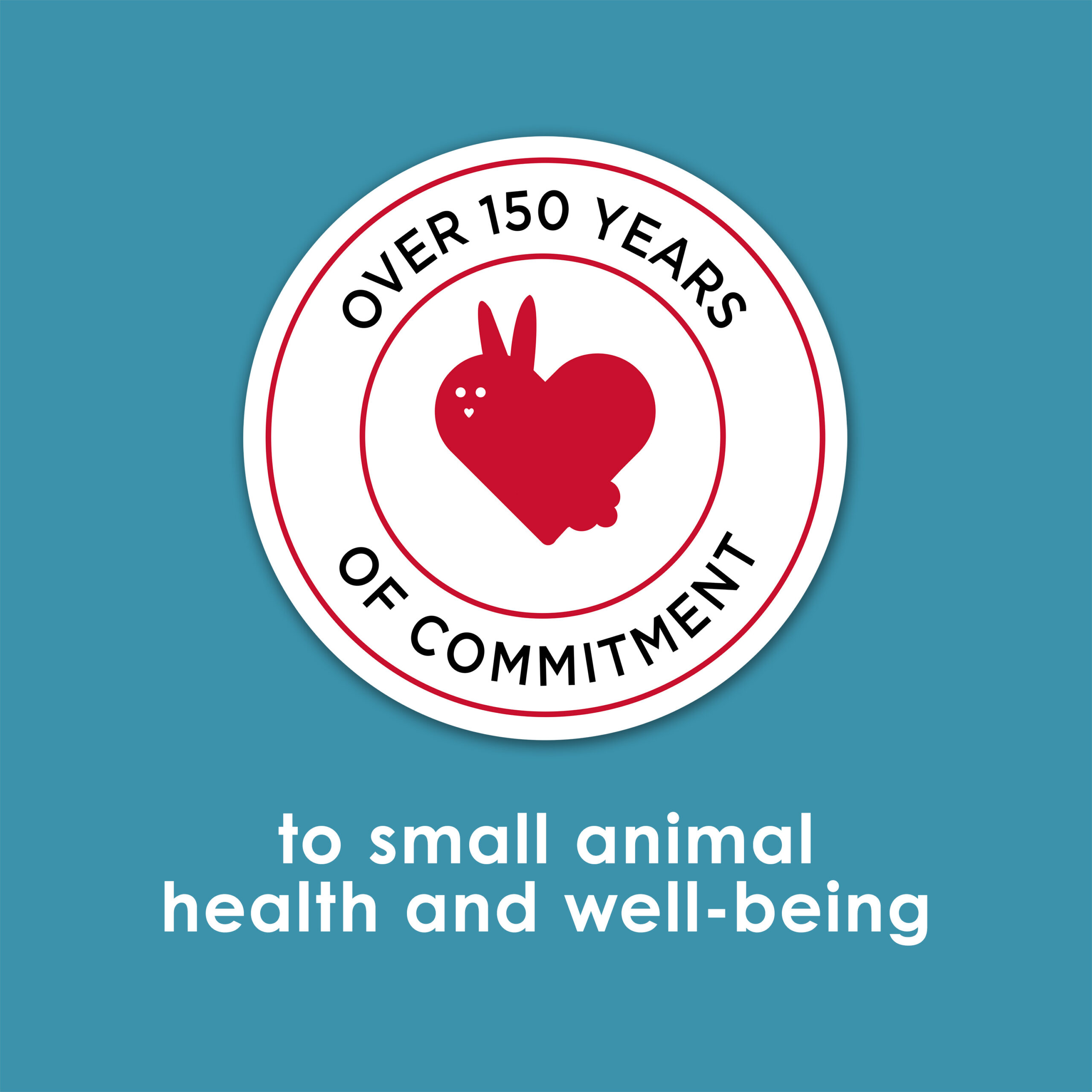 OVER 150 YEARS
OF COMMITMENT

to small animal health and well-being